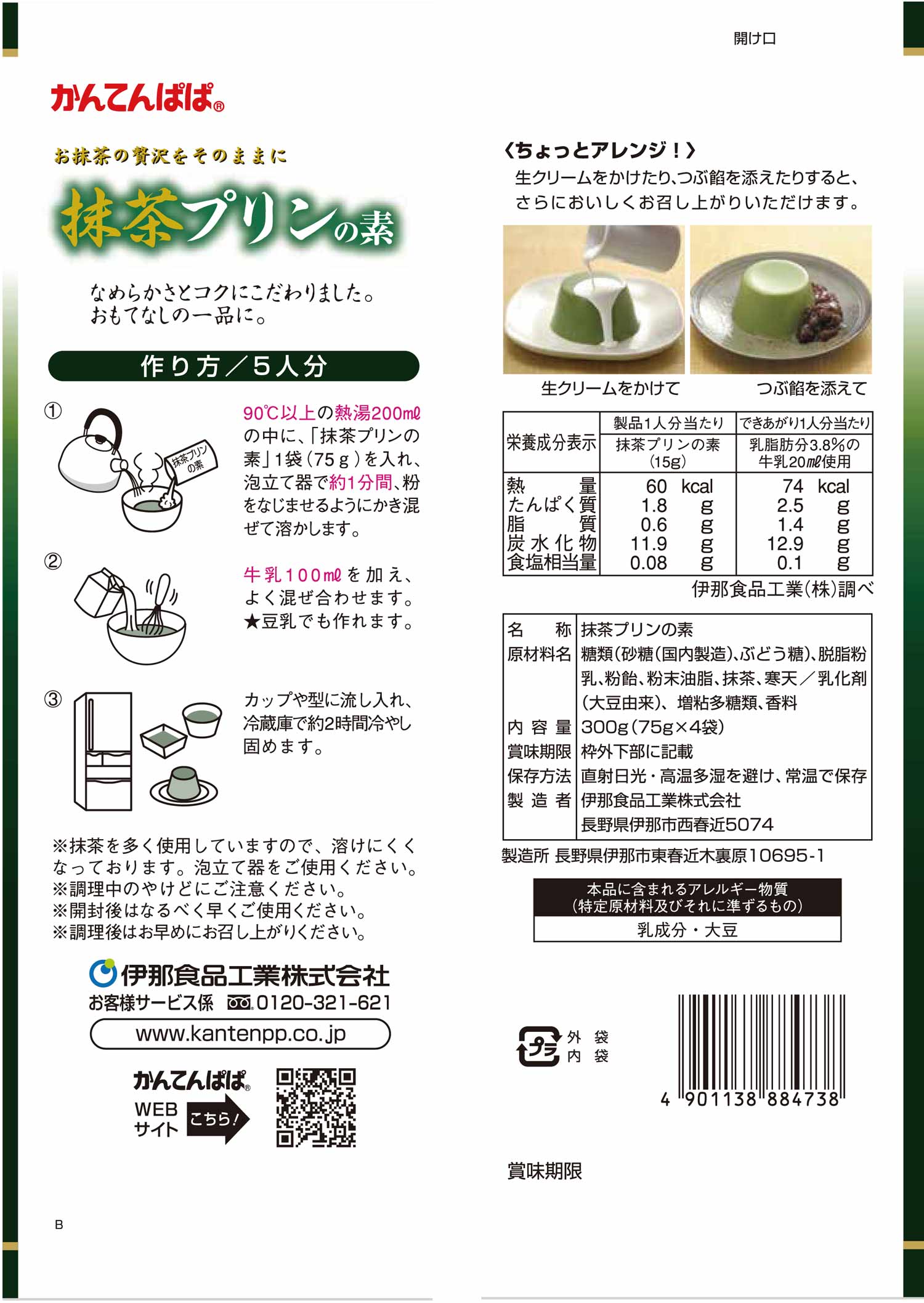 開け口

かんてんぱぱ®

お抹茶の贅沢をそのままに

抹茶プリンの素

なめらかさとコクにこだわりました。
おもてなしの一品に。

作り方／5人分

①

抹茶プリンの素

90℃以上の熱湯200㎖の中に、「抹茶プリンの素」1袋（75ｇ）を入れ、泡立て器で約1分間、粉をなじませるようにかき混ぜて溶かします。

②

牛乳100㎖を加え、よく混ぜ合わせます。
★豆乳でも作れます。

③

カップや型に流し入れ、冷蔵庫で約2時間冷やし固めます。

※抹茶を多く使用していますので、溶けにくくなっております。泡立て器をご使用ください。
※調理中のやけどにご注意ください。
※開封後はなるべく早くご使用ください。
※調理後はお早めにお召し上がりください。

伊那食品工業株式会社
お客様サービス係 0120-321-621
www.kantenpp.co.jp

かんてんぱぱ®
WEBサイト こちら！

B

〈ちょっとアレンジ！〉
生クリームをかけたり、つぶ餡を添えたりすると、さらにおいしくお召し上がりいただけます。

生クリームをかけて　つぶ餡を添えて

| 栄養成分表示 | 製品1人分当たり 抹茶プリンの素（15g） | できあがり1人分当たり 乳脂肪分3.8%の牛乳20㎖使用 |
|---|---|---|
| 熱量 | 60 kcal | 74 kcal |
| たんぱく質 | 1.8 g | 2.5 g |
| 脂質 | 0.6 g | 1.4 g |
| 炭水化物 | 11.9 g | 12.9 g |
| 食塩相当量 | 0.08 g | 0.1 g |

伊那食品工業(株)調べ

| 名称 | 抹茶プリンの素 |
|---|---|
| 原材料名 | 糖類（砂糖（国内製造）、ぶどう糖）、脱脂粉乳、粉飴、粉末油脂、抹茶、寒天／乳化剤（大豆由来）、増粘多糖類、香料 |
| 内容量 | 300g（75g×4袋） |
| 賞味期限 | 枠外下部に記載 |
| 保存方法 | 直射日光・高温多湿を避け、常温で保存 |
| 製造者 | 伊那食品工業株式会社 長野県伊那市西春近5074 |

製造所 長野県伊那市東春近木裏原10695-1

本品に含まれるアレルギー物質
（特定原材料及びそれに準ずるもの）
乳成分・大豆

プラ 外袋 内袋

4 901138 884738

賞味期限