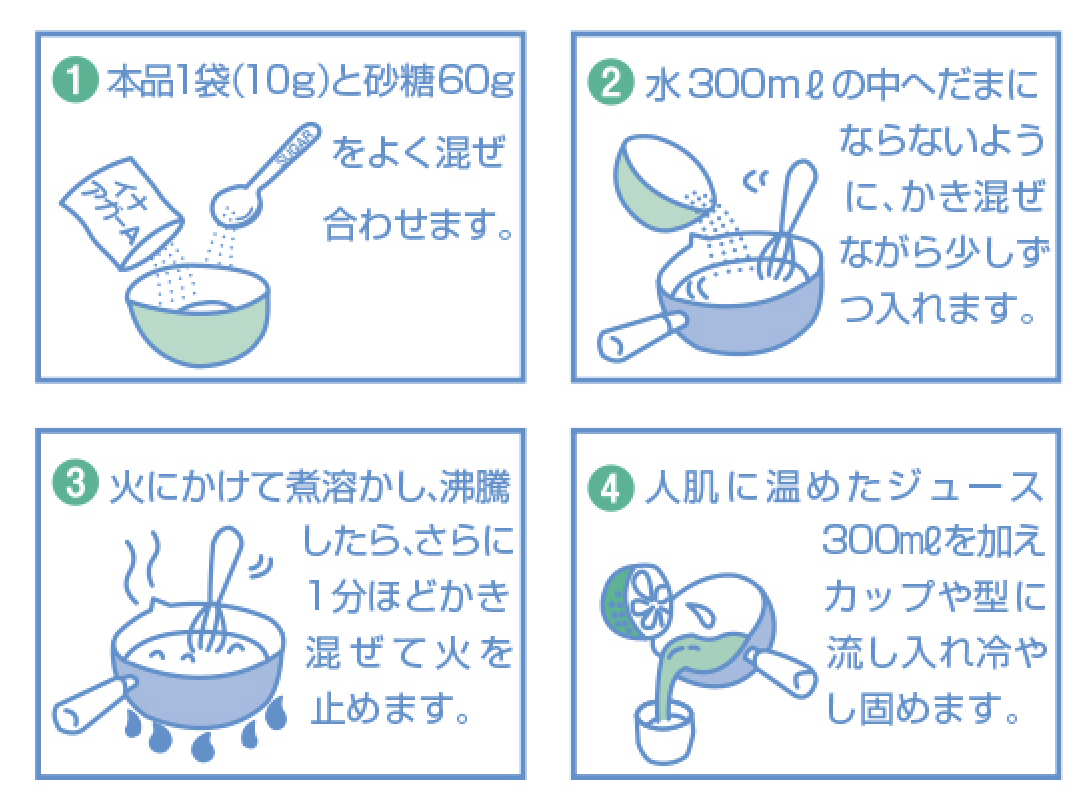 1 本品1袋(10g)と砂糖60gをよく混ぜ合わせます。

イナアガーA

SUGAR

2 水300mℓの中へだまにならないように、かき混ぜながら少しずつ入れます。

3 火にかけて煮溶かし、沸騰したら、さらに1分ほどかき混ぜて火を止めます。

4 人肌に温めたジュース300mℓを加えカップや型に流し入れ冷やし固めます。